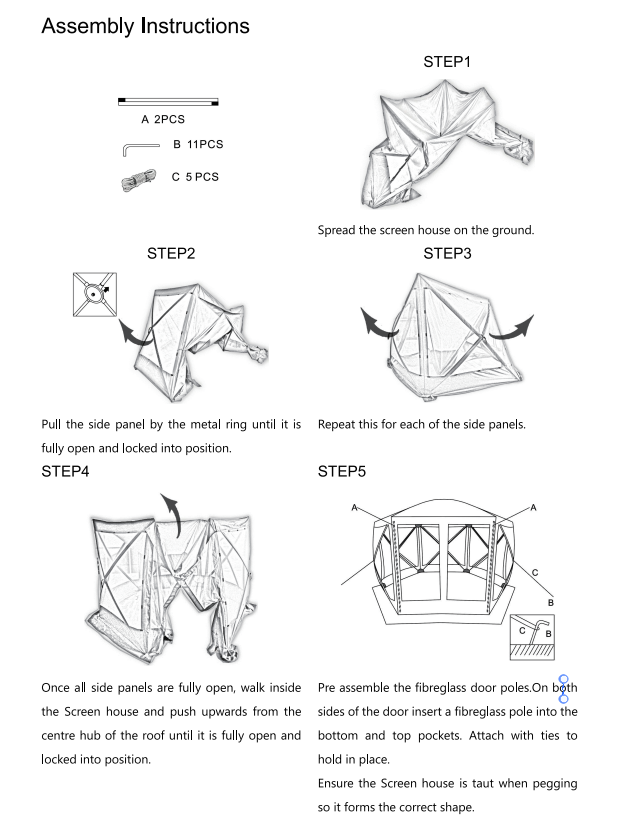 Assembly Instructions

A 2PCS

B 11PCS

C 5 PCS

STEP1

Spread the screen house on the ground.

STEP2

Pull the side panel by the metal ring until it is fully open and locked into position.

STEP3

Repeat this for each of the side panels.

STEP4

Once all side panels are fully open, walk inside the Screen house and push upwards from the centre hub of the roof until it is fully open and locked into position.

STEP5

A

A

C

B

C

B

Pre assemble the fibreglass door poles.On both sides of the door insert a fibreglass pole into the bottom and top pockets. Attach with ties to hold in place.

Ensure the Screen house is taut when pegging so it forms the correct shape.